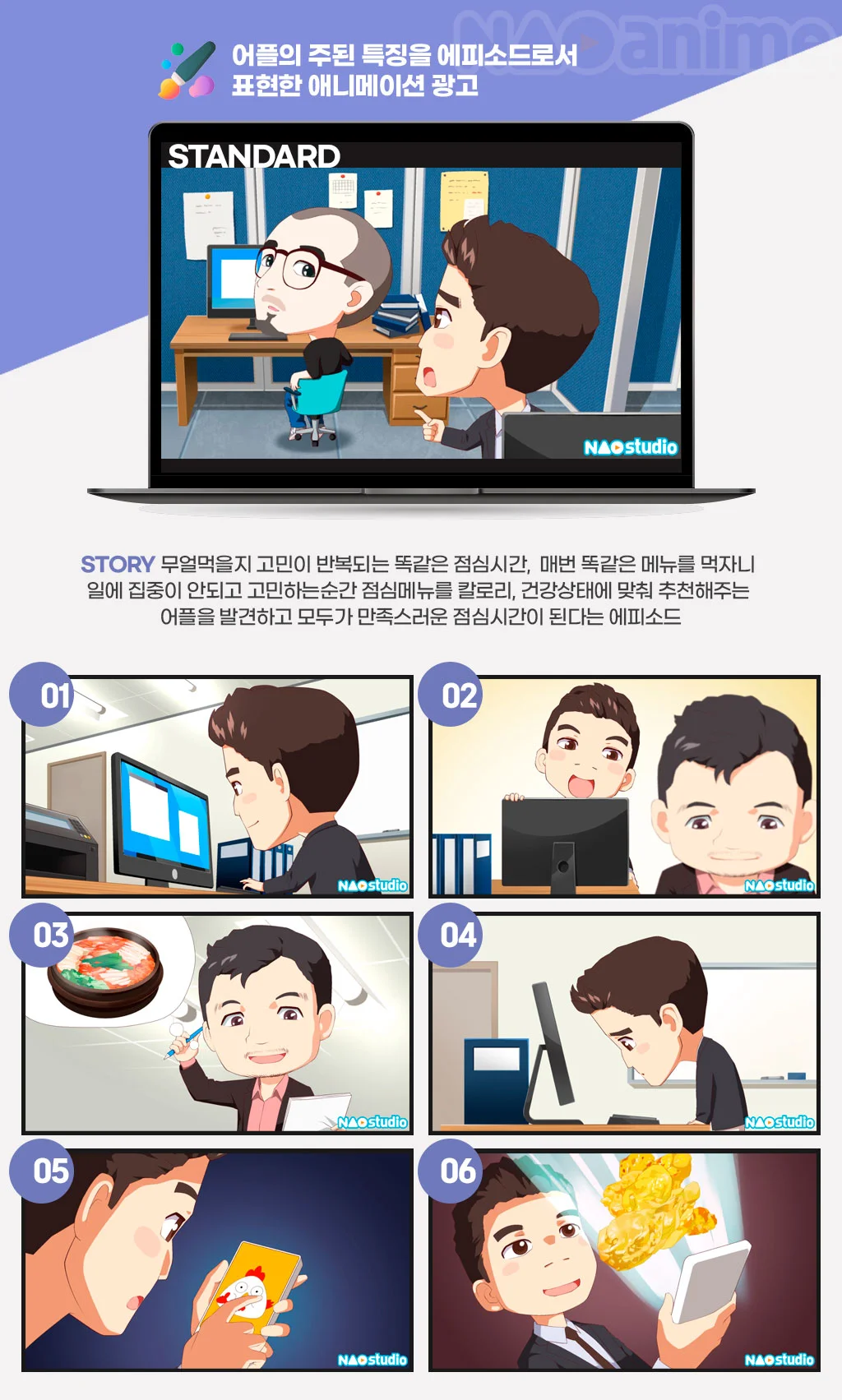 NAOanime

어플의 주된 특징을 에피소드로서 표현한 애니메이션 광고

STANDARD

NAOstudio

STORY 무얼먹을지 고민이 반복되는 똑같은 점심시간, 매번 똑같은 메뉴를 먹자니 일에 집중이 안되고 고민하는순간 점심메뉴를 칼로리, 건강상태에 맞춰 추천해주는 어플을 발견하고 모두가 만족스러운 점심시간이 된다는 에피소드

01
NAOstudio

02
NAOstudio

03
NAOstudio

04
NAOstudio

05
NAOstudio

06
NAOstudio