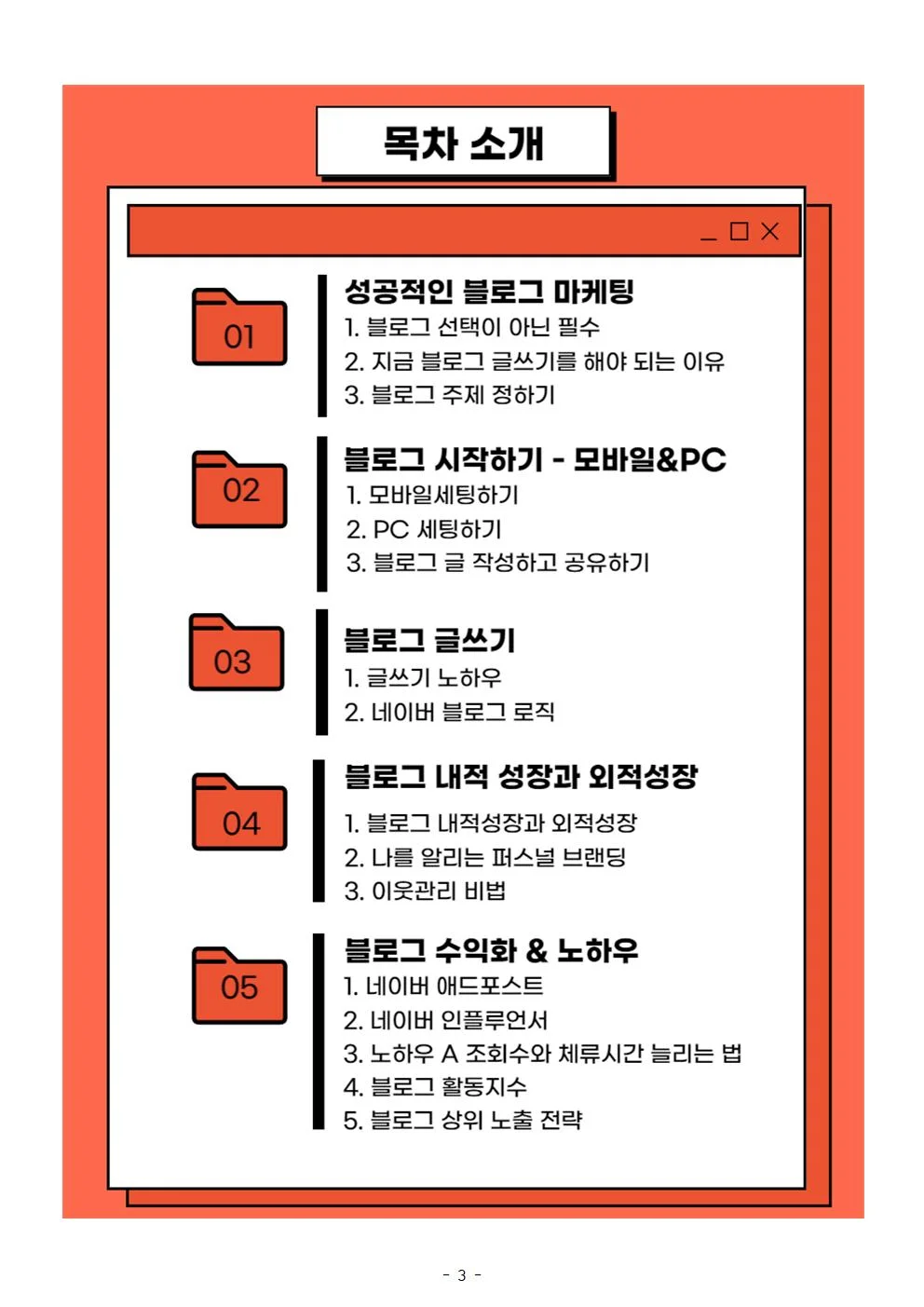 목차 소개

_ □ X

01

성공적인 블로그 마케팅
1. 블로그 선택이 아닌 필수
2. 지금 블로그 글쓰기를 해야 되는 이유
3. 블로그 주제 정하기

02

블로그 시작하기 - 모바일&PC
1. 모바일세팅하기
2. PC 세팅하기
3. 블로그 글 작성하고 공유하기

03

블로그 글쓰기
1. 글쓰기 노하우
2. 네이버 블로그 로직

04

블로그 내적 성장과 외적성장
1. 블로그 내적성장과 외적성장
2. 나를 알리는 퍼스널 브랜딩
3. 이웃관리 비법

05

블로그 수익화 & 노하우
1. 네이버 애드포스트
2. 네이버 인플루언서
3. 노하우 A 조회수와 체류시간 늘리는 법
4. 블로그 활동지수
5. 블로그 상위 노출 전략

- 3 -