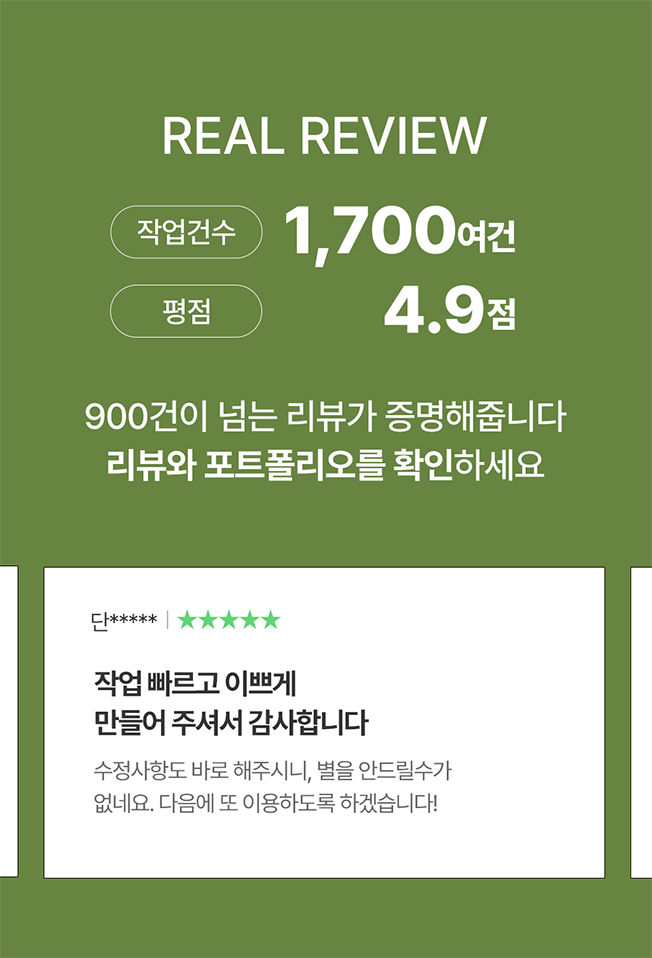 REAL REVIEW

작업건수 1,700여건

평점 4.9점

900건이 넘는 리뷰가 증명해줍니다
리뷰와 포트폴리오를 확인하세요

단***** | ★★★★★

작업 빠르고 이쁘게
만들어 주셔서 감사합니다

수정사항도 바로 해주시니, 별을 안드릴수가 없네요. 다음에 또 이용하도록 하겠습니다!