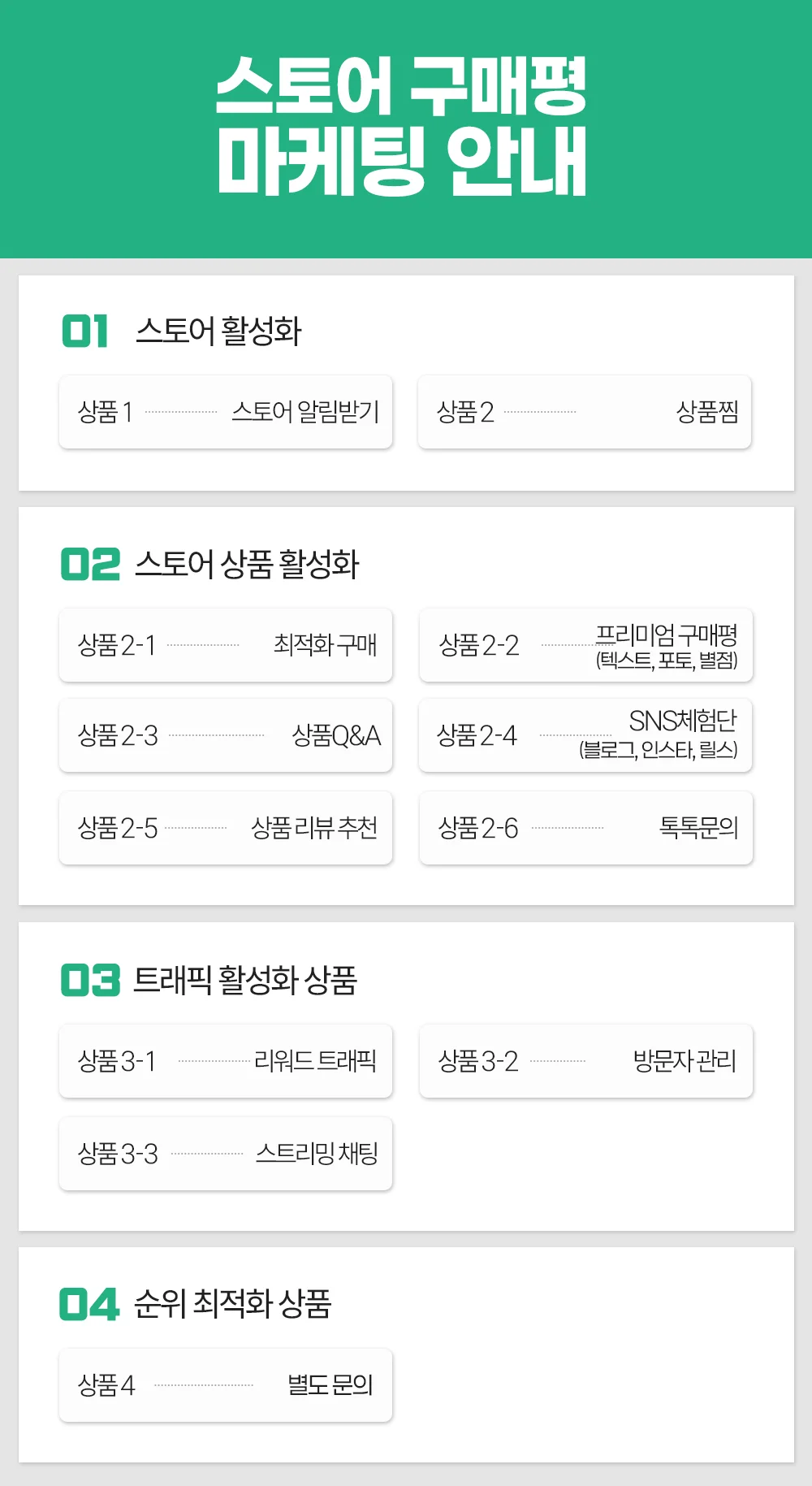 스토어 구매평
마케팅 안내

01 스토어 활성화

상품 1 스토어 알림받기

상품 2 상품찜

02 스토어 상품 활성화

상품 2-1 최적화 구매

상품 2-2 프리미엄 구매평 (텍스트, 포토, 별점)

상품 2-3 상품Q&A

상품 2-4 SNS체험단 (블로그, 인스타, 릴스)

상품 2-5 상품 리뷰 추천

상품 2-6 톡톡문의

03 트래픽 활성화 상품

상품 3-1 리워드 트래픽

상품 3-2 방문자 관리

상품 3-3 스트리밍 채팅

04 순위 최적화 상품

상품 4 별도 문의