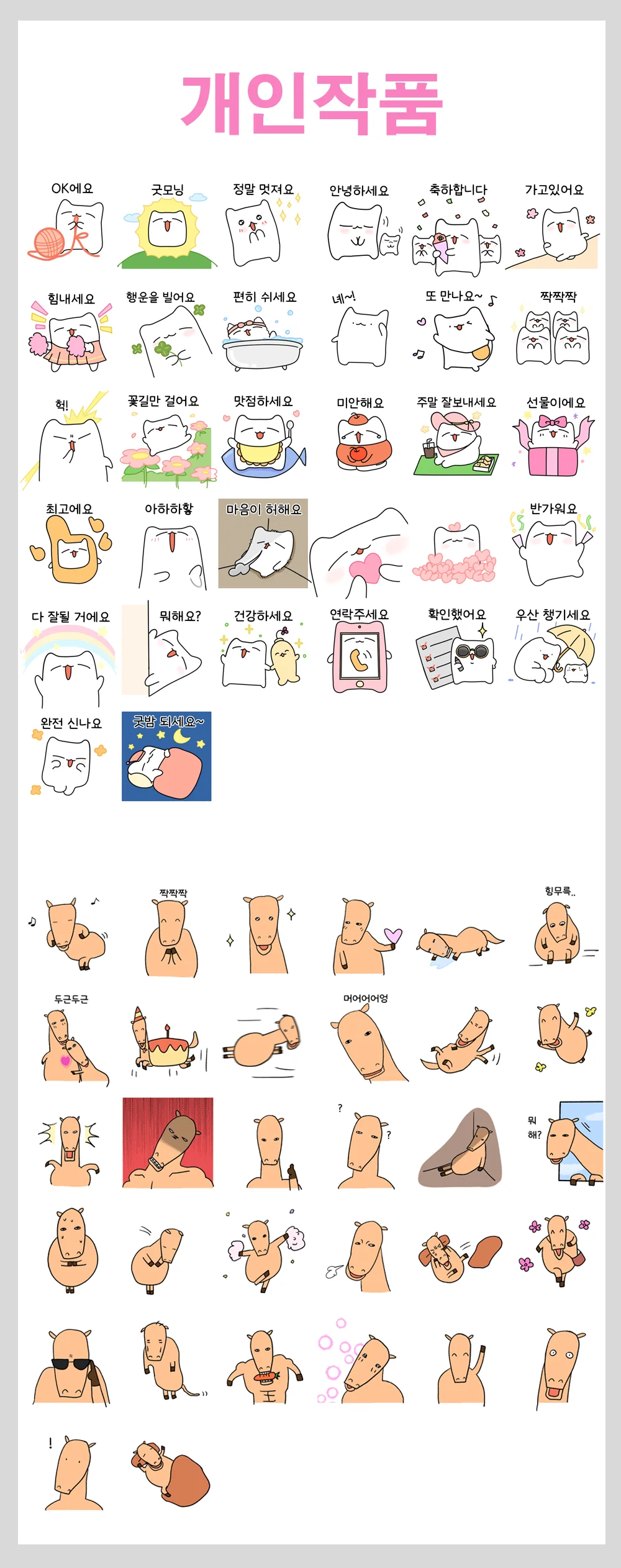 개인작품

OK에요
굿모닝
정말 멋져요
안녕하세요
축하합니다
가고있어요

힘내세요
행운을 빌어요
편히 쉬세요
네~!
또 만나요~
짝짝짝

헉!
꽃길만 걸어요
맛점하세요
미안해요
주말 잘보내세요
선물이에요

최고에요
아하하핳
마음이 허해요
반가워요

다 잘될 거에요
뭐해요?
건강하세요
연락주세요
확인했어요
우산 챙기세요

완전 신나요
굿밤 되세요~

짝짝짝
힝무룩..

두근두근
머어어어엉

?
?
뭐
해?

!