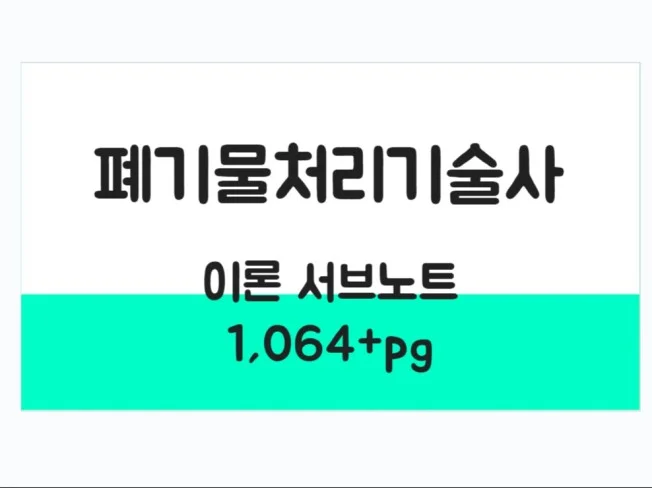 폐기물처리기술사

이론 서브노트

1,064+pg