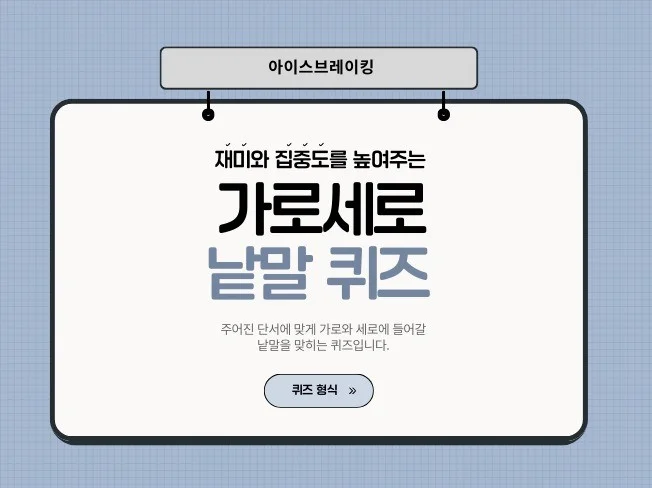 아이스브레이킹

재미와 집중도를 높여주는

가로세로

낱말 퀴즈

주어진 단서에 맞게 가로와 세로에 들어갈 낱말을 맞히는 퀴즈입니다.

퀴즈 형식 »