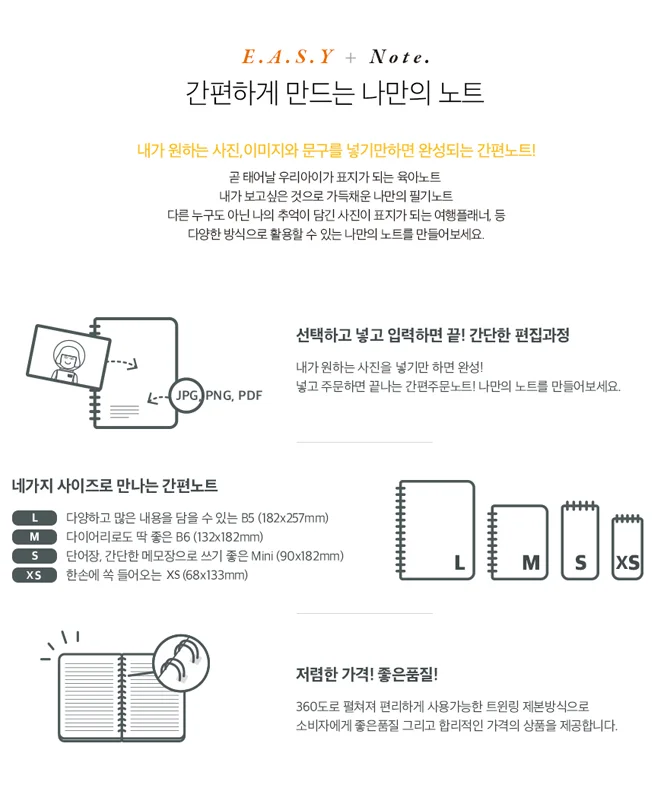 E.A.S.Y + Note.

간편하게 만드는 나만의 노트

내가 원하는 사진, 이미지와 문구를 넣기만하면 완성되는 간편노트!

곧 태어날 우리아이가 표지가 되는 육아노트
내가 보고싶은 것으로 가득채운 나만의 필기노트
다른 누구도 아닌 나의 추억이 담긴 사진이 표지가 되는 여행플래너, 등
다양한 방식으로 활용할 수 있는 나만의 노트를 만들어보세요.

JPG, PNG, PDF

선택하고 넣고 입력하면 끝! 간단한 편집과정

내가 원하는 사진을 넣기만 하면 완성!
넣고 주문하면 끝나는 간편주문노트! 나만의 노트를 만들어보세요.

네가지 사이즈로 만나는 간편노트

L 다양하고 많은 내용을 담을 수 있는 B5 (182x257mm)
M 다이어리로도 딱 좋은 B6 (132x182mm)
S 단어장, 간단한 메모장으로 쓰기 좋은 Mini (90x182mm)
XS 한손에 쏙 들어오는 XS (68x133mm)

L M S XS

저렴한 가격! 좋은품질!

360도로 펼쳐져 편리하게 사용가능한 트윈링 제본방식으로
소비자에게 좋은품질 그리고 합리적인 가격의 상품을 제공합니다.