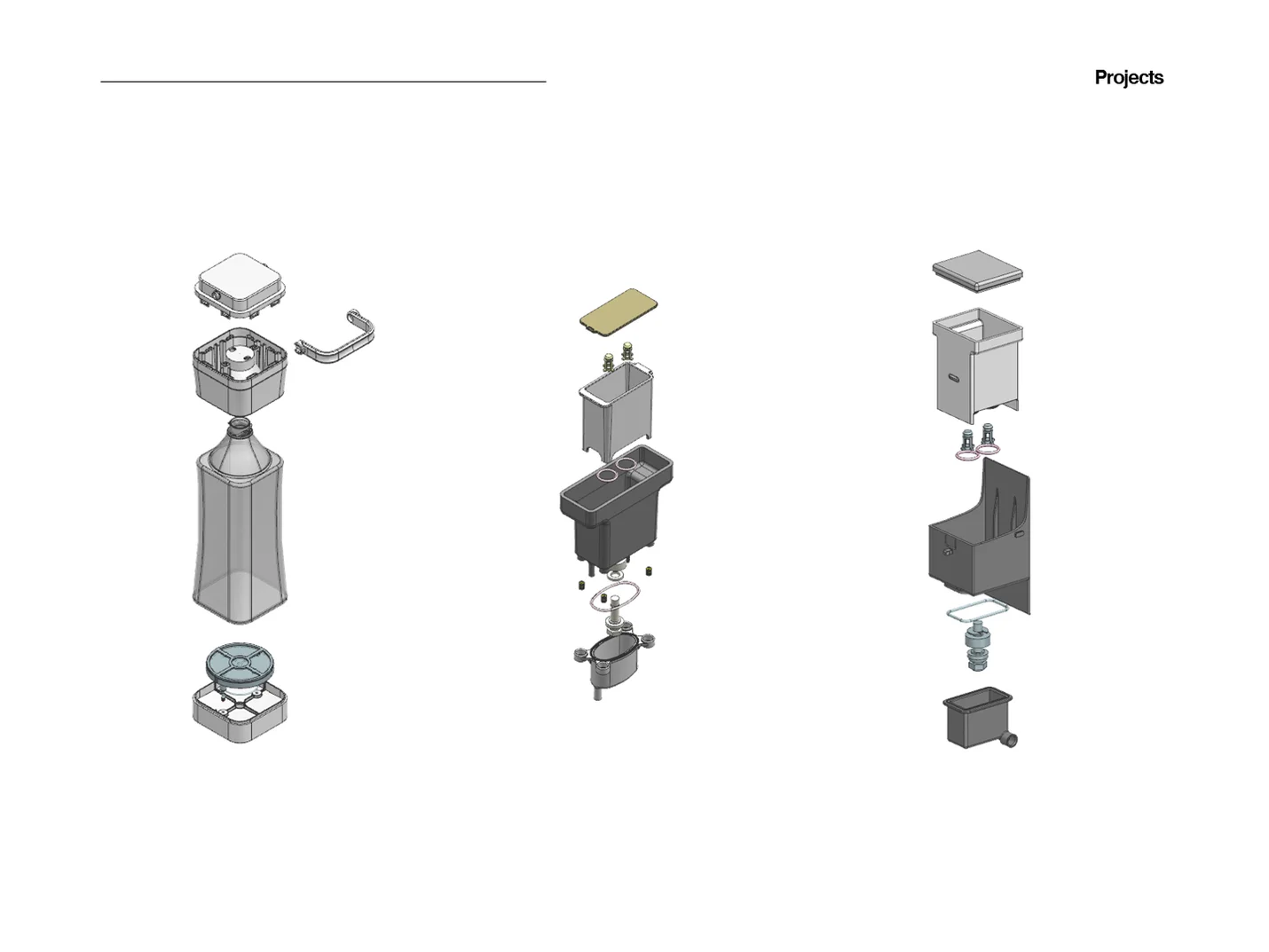 Projects