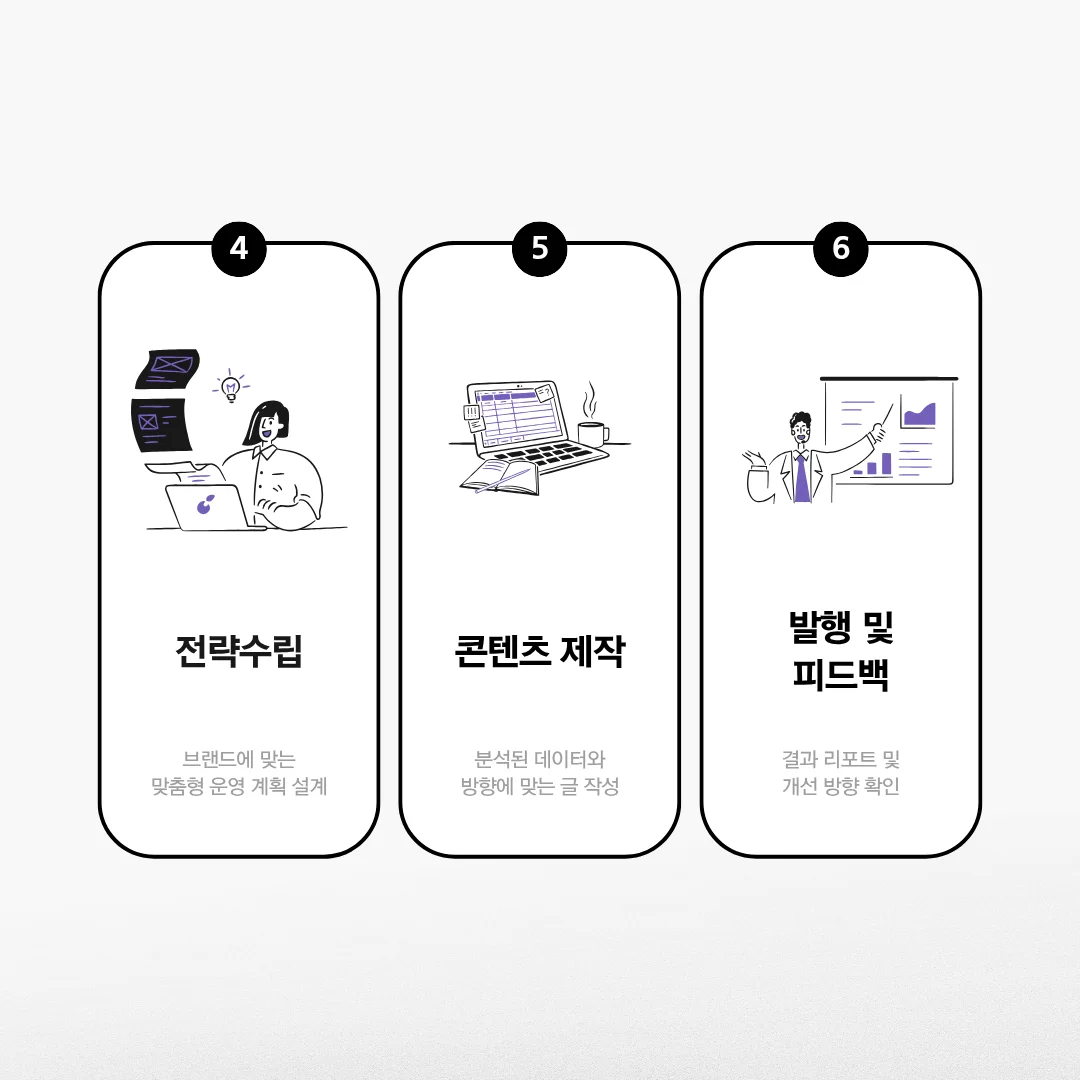 4

전략수립

브랜드에 맞는
맞춤형 운영 계획 설계

5

콘텐츠 제작

분석된 데이터와
방향에 맞는 글 작성

6

발행 및
피드백

결과 리포트 및
개선 방향 확인