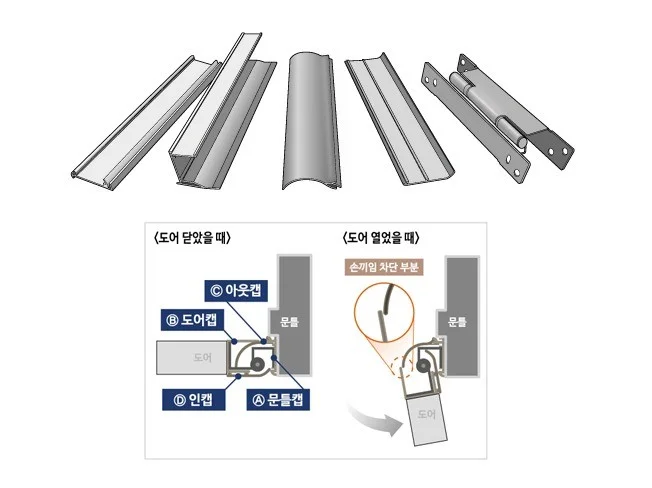 〈도어 닫았을 때〉

Ⓒ 아웃캡

Ⓑ 도어캡

문틀

도어

Ⓓ 인캡

Ⓐ 문틀캡

〈도어 열었을 때〉

손끼임 차단 부분

문틀

도어