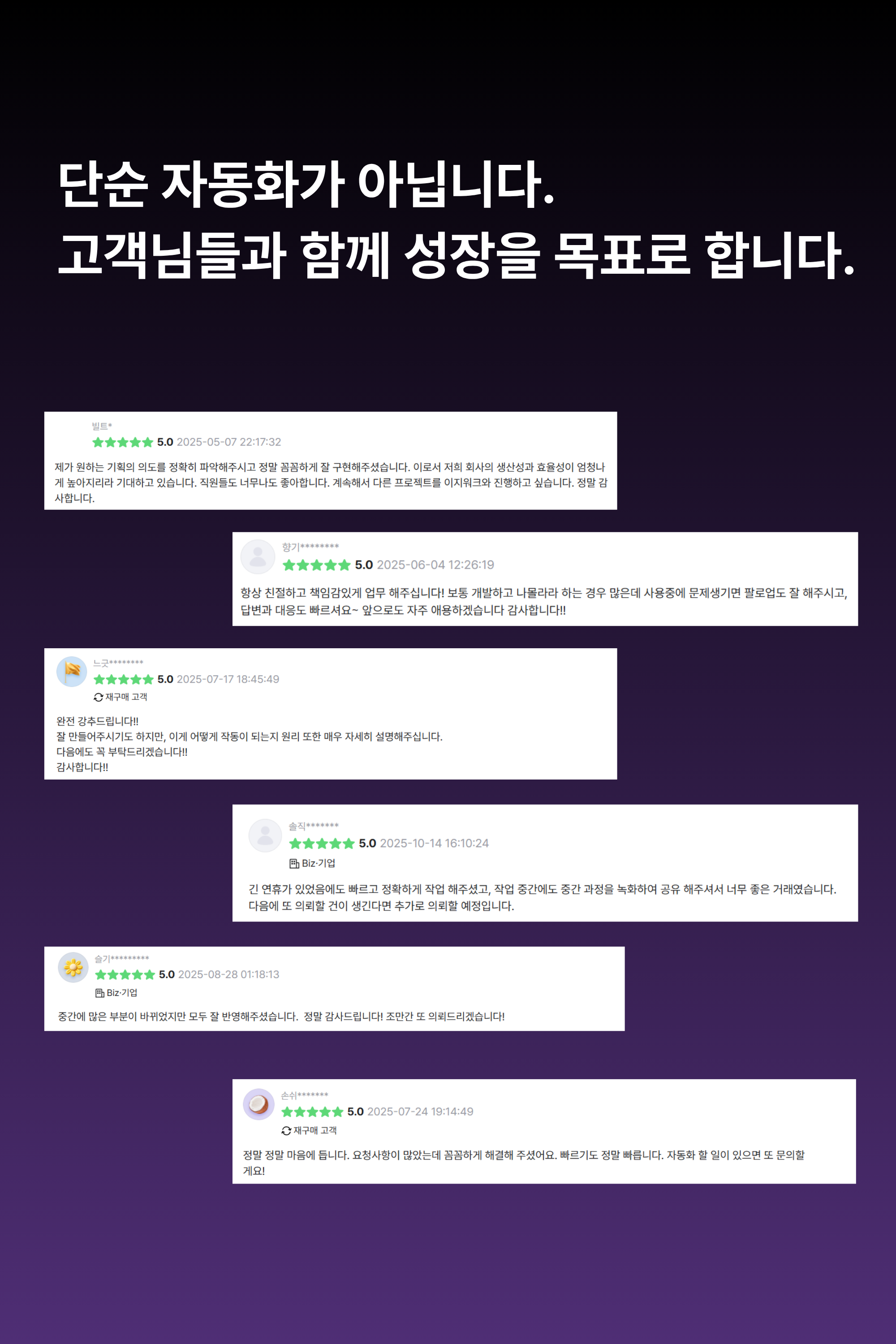 단순 자동화가 아닙니다.
고객님들과 함께 성장을 목표로 합니다.

빌트*
5.0 2025-05-07 22:17:32

제가 원하는 기획의 의도를 정확히 파악해주시고 정말 꼼꼼하게 잘 구현해주셨습니다. 이로서 저희 회사의 생산성과 효율성이 엄청나게 높아지리라 기대하고 있습니다. 직원들도 너무나도 좋아합니다. 계속해서 다른 프로젝트를 이지워크와 진행하고 싶습니다. 정말 감사합니다.

향기********
5.0 2025-06-04 12:26:19

항상 친절하고 책임감있게 업무 해주십니다! 보통 개발하고 나몰라라 하는 경우 많은데 사용중에 문제생기면 팔로업도 잘 해주시고, 답변과 대응도 빠르셔요~ 앞으로도 자주 애용하겠습니다 감사합니다!!

느긋********
5.0 2025-07-17 18:45:49
재구매 고객

완전 강추드립니다!!
잘 만들어주시기도 하지만, 이게 어떻게 작동이 되는지 원리 또한 매우 자세히 설명해주십니다.
다음에도 꼭 부탁드리겠습니다!!
감사합니다!!

솔직*******
5.0 2025-10-14 16:10:24
Biz·기업

긴 연휴가 있었음에도 빠르고 정확하게 작업 해주셨고, 작업 중간에도 중간 과정을 녹화하여 공유 해주셔서 너무 좋은 거래였습니다. 다음에 또 의뢰할 건이 생긴다면 추가로 의뢰할 예정입니다.

슬기*********
5.0 2025-08-28 01:18:13
Biz·기업

중간에 많은 부분이 바뀌었지만 모두 잘 반영해주셨습니다. 정말 감사드립니다! 조만간 또 의뢰드리겠습니다!

손쉬*******
5.0 2025-07-24 19:14:49
재구매 고객

정말 정말 마음에 듭니다. 요청사항이 많았는데 꼼꼼하게 해결해 주셨어요. 빠르기도 정말 빠릅니다. 자동화 할 일이 있으면 또 문의할게요!