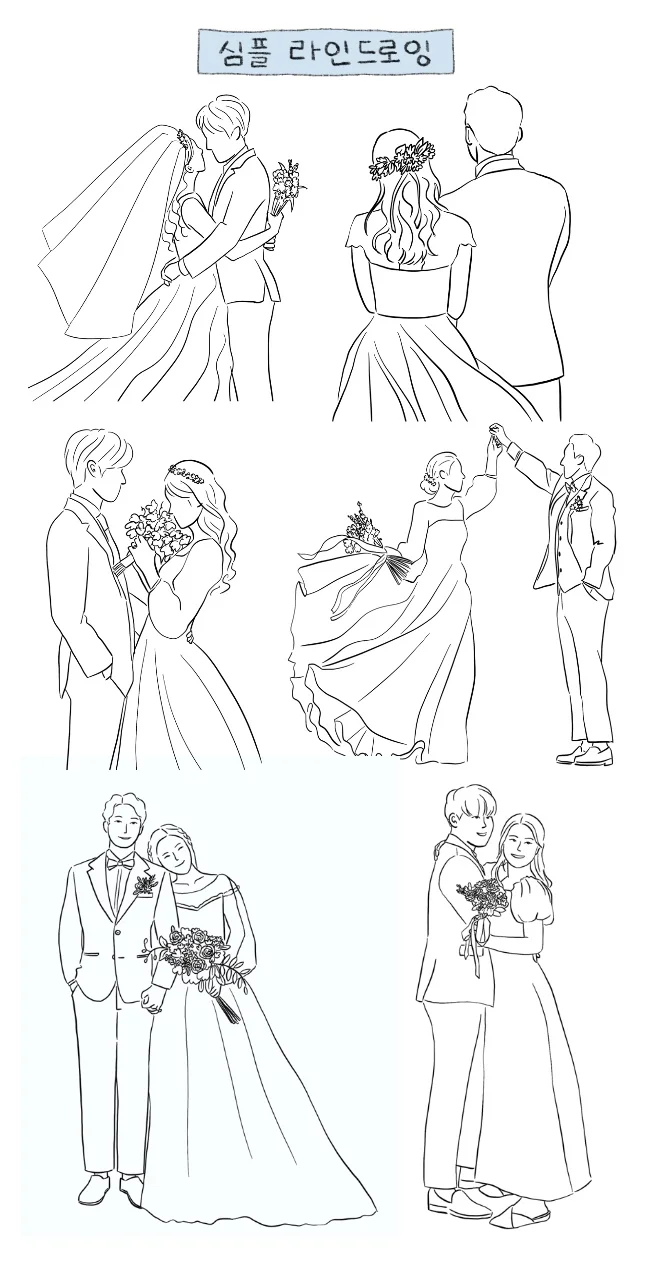 심플 라인드로잉