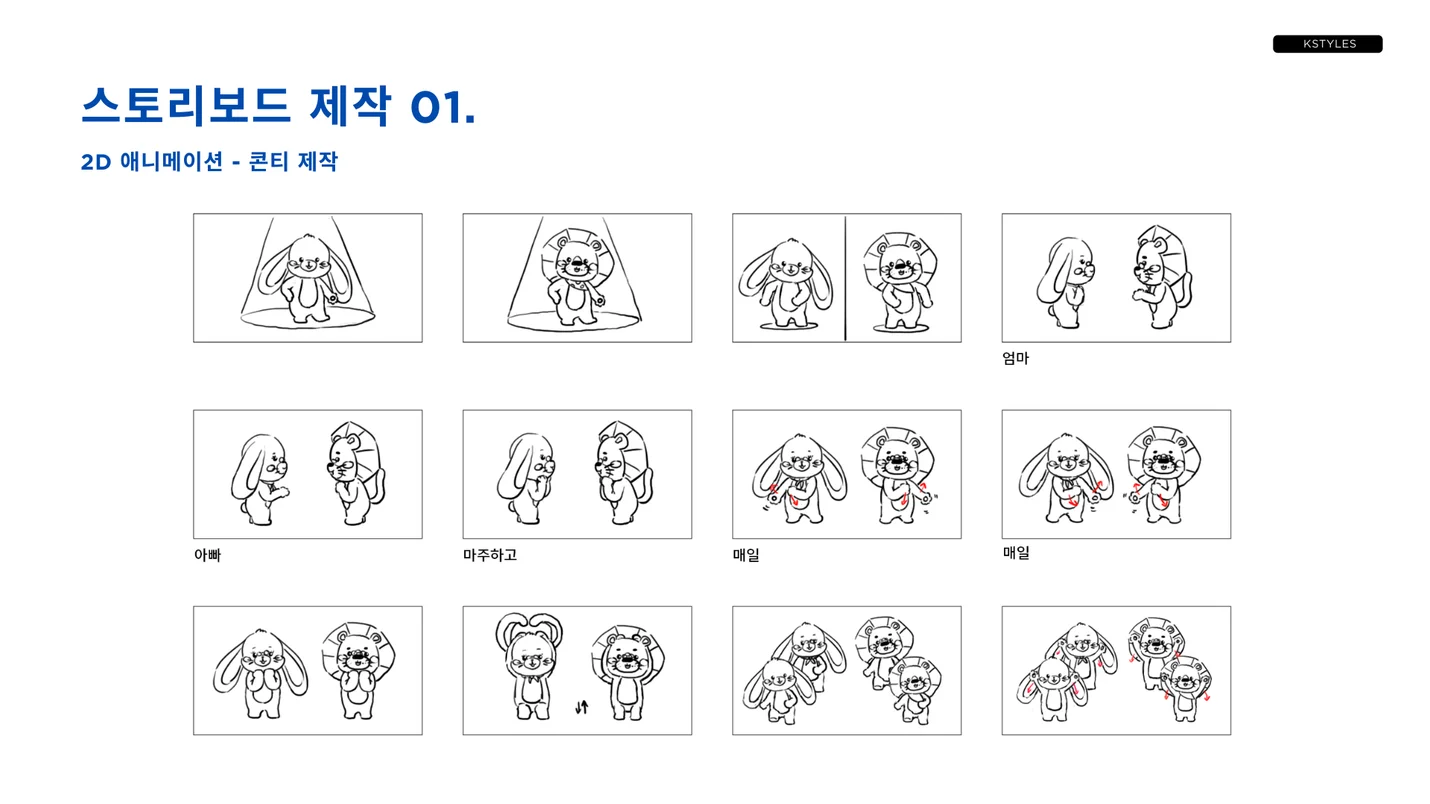 KSTYLES

스토리보드 제작 01.

2D 애니메이션 - 콘티 제작

엄마

아빠

마주하고

매일

매일