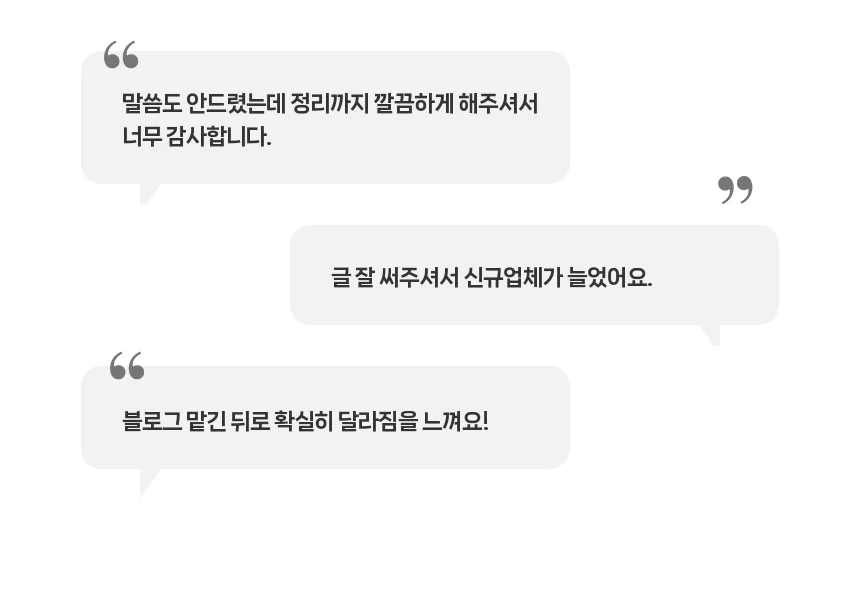 “

말씀도 안드렸는데 정리까지 깔끔하게 해주셔서 너무 감사합니다.

”

글 잘 써주셔서 신규업체가 늘었어요.

“

블로그 맡긴 뒤로 확실히 달라짐을 느껴요!