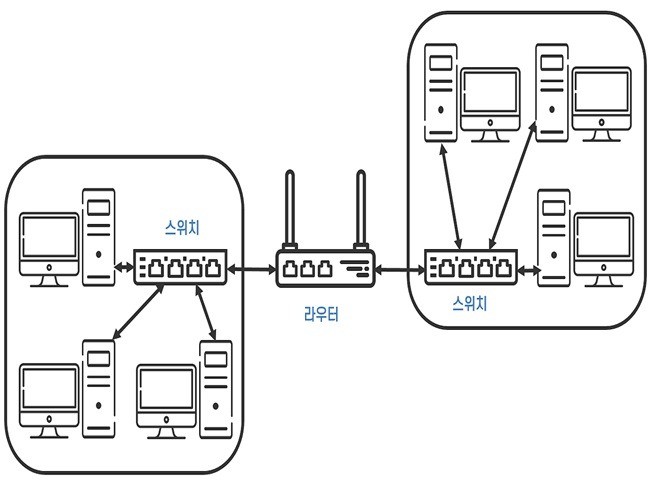 스위치

라우터

스위치