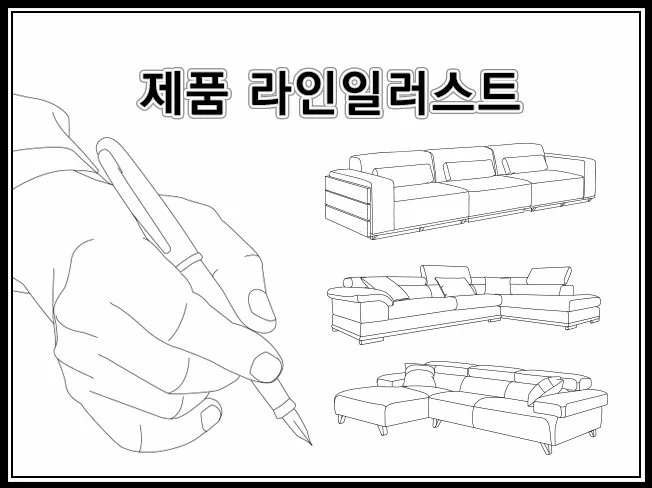 제품 라인일러스트