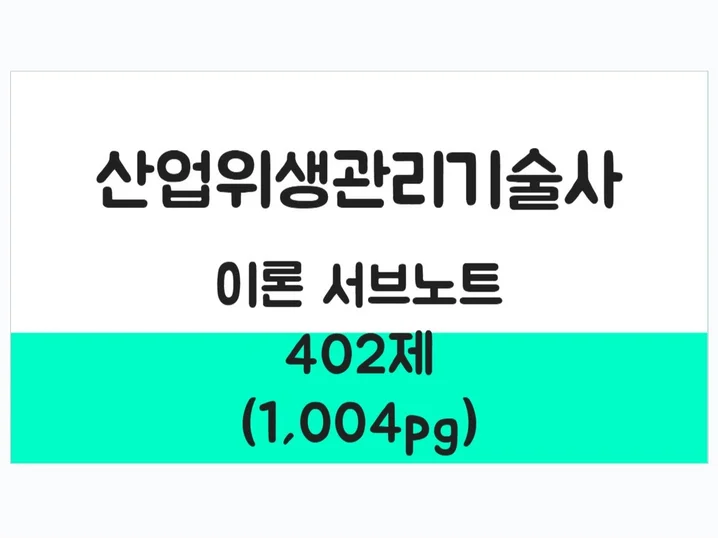 산업위생관리기술사

이론 서브노트

402제

(1,004pg)