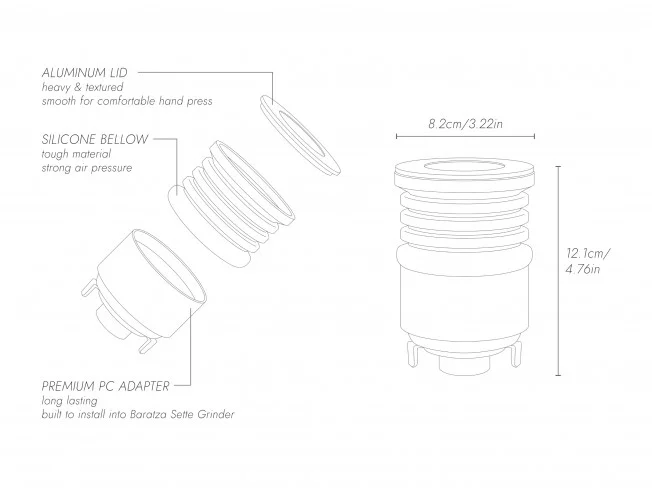 ALUMINUM LID
heavy & textured
smooth for comfortable hand press

SILICONE BELLOW
tough material
strong air pressure

PREMIUM PC ADAPTER
long lasting
built to install into Baratza Sette Grinder

8.2cm/3.22in

12.1cm/
4.76in