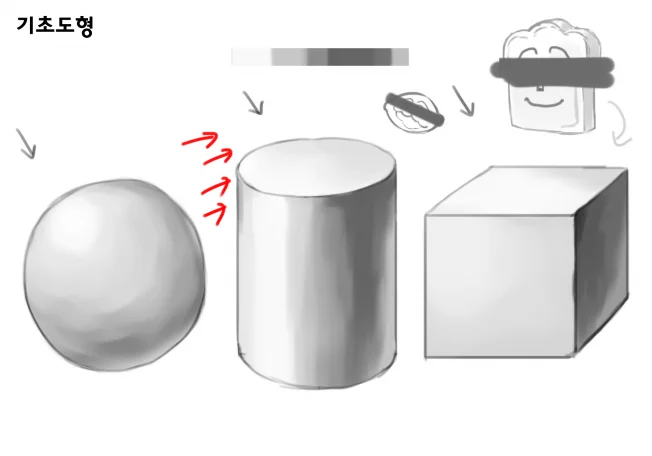 기초도형