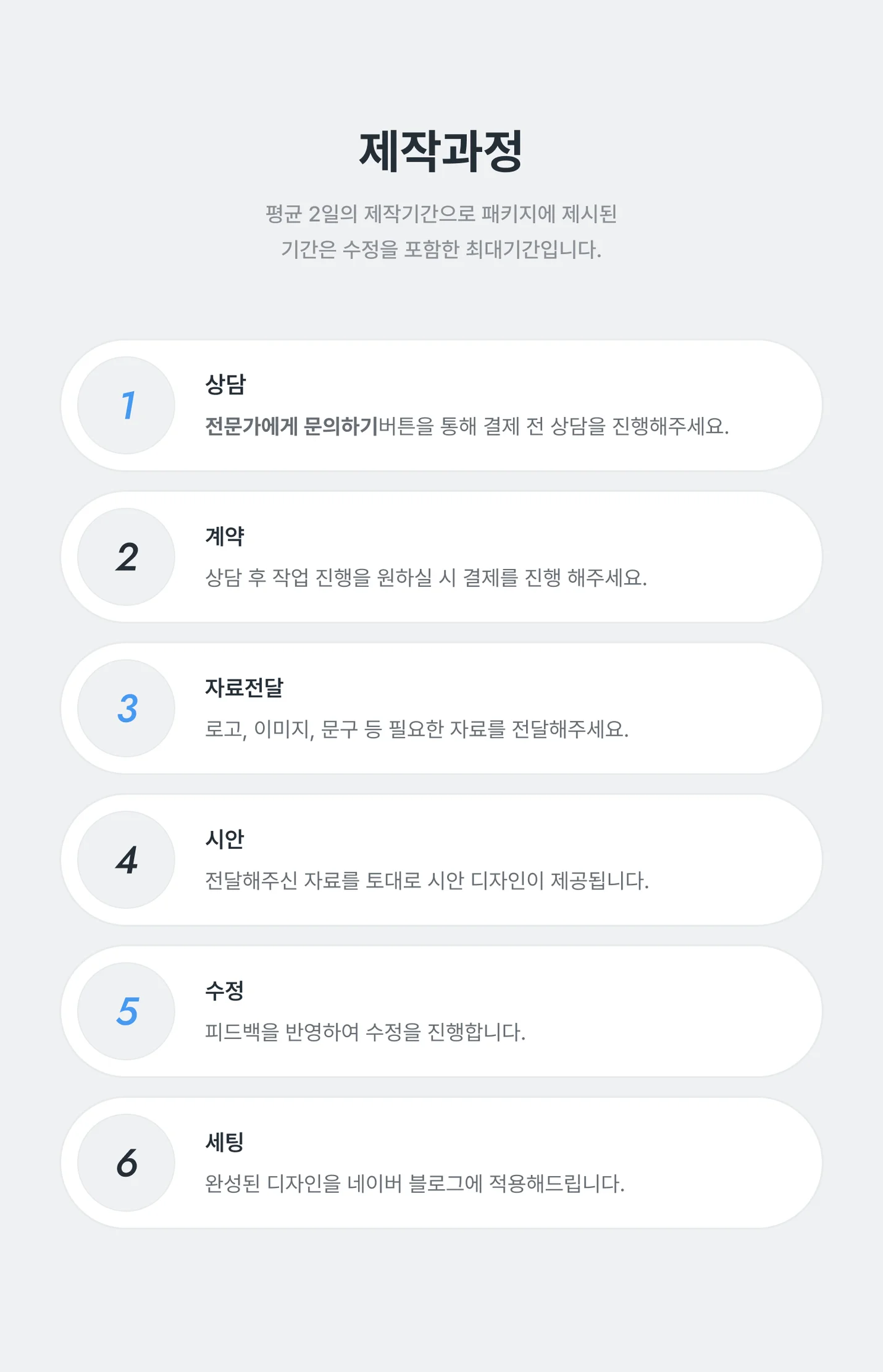 제작과정

평균 2일의 제작기간으로 패키지에 제시된
기간은 수정을 포함한 최대기간입니다.

1
상담
전문가에게 문의하기버튼을 통해 결제 전 상담을 진행해주세요.

2
계약
상담 후 작업 진행을 원하실 시 결제를 진행 해주세요.

3
자료전달
로고, 이미지, 문구 등 필요한 자료를 전달해주세요.

4
시안
전달해주신 자료를 토대로 시안 디자인이 제공됩니다.

5
수정
피드백을 반영하여 수정을 진행합니다.

6
세팅
완성된 디자인을 네이버 블로그에 적용해드립니다.