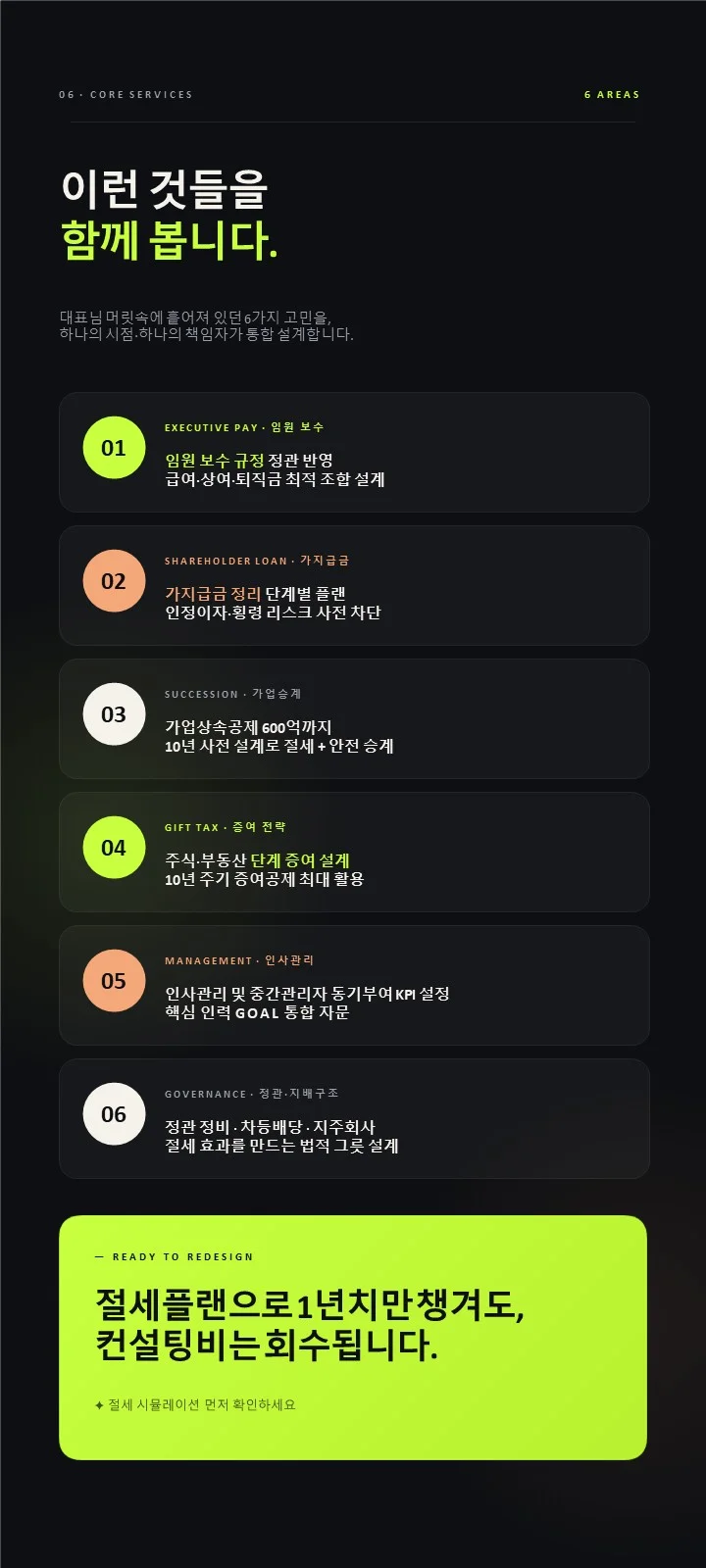 06 · CORE SERVICES

6 AREAS

이런 것들을
함께 봅니다.

대표님 머릿속에 흩어져 있던 6가지 고민을,
하나의 시점·하나의 책임자가 통합 설계합니다.

01

EXECUTIVE PAY · 임원 보수

임원 보수 규정 정관 반영
급여·상여·퇴직금 최적 조합 설계

02

SHAREHOLDER LOAN · 가지급금

가지급금 정리 단계별 플랜
인정이자·횡령 리스크 사전 차단

03

SUCCESSION · 가업승계

가업상속공제 600억까지
10년 사전 설계로 절세 + 안전 승계

04

GIFT TAX · 증여 전략

주식·부동산 단계 증여 설계
10년 주기 증여공제 최대 활용

05

MANAGEMENT · 인사관리

인사관리 및 중간관리자 동기부여 KPI 설정
핵심 인력 GOAL 통합 자문

06

GOVERNANCE · 정관·지배구조

정관 정비 · 차등배당 · 지주회사
절세 효과를 만드는 법적 그릇 설계

— READY TO REDESIGN

절세플랜으로 1년치만 챙겨도,
컨설팅비는 회수됩니다.

✦ 절세 시뮬레이션 먼저 확인하세요