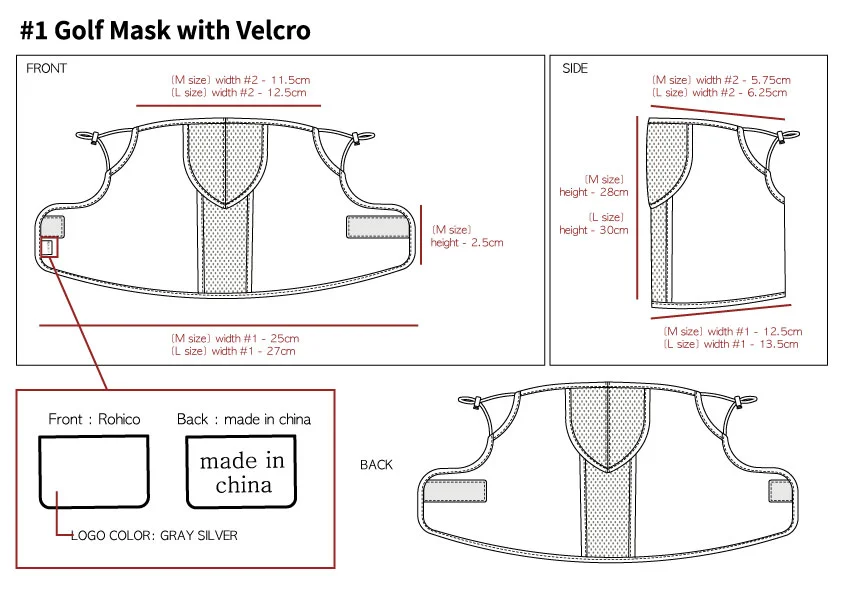 #1 Golf Mask with Velcro

FRONT

(M size) width #2 - 11.5cm
(L size) width #2 - 12.5cm

(M size)
height - 2.5cm

(M size) width #1 - 25cm
(L size) width #1 - 27cm

SIDE

(M size) width #2 - 5.75cm
(L size) width #2 - 6.25cm

(M size)
height - 28cm

(L size)
height - 30cm

(M size) width #1 - 12.5cm
(L size) width #1 - 13.5cm

Front : Rohico

Back : made in china

made in china

LOGO COLOR: GRAY SILVER

BACK