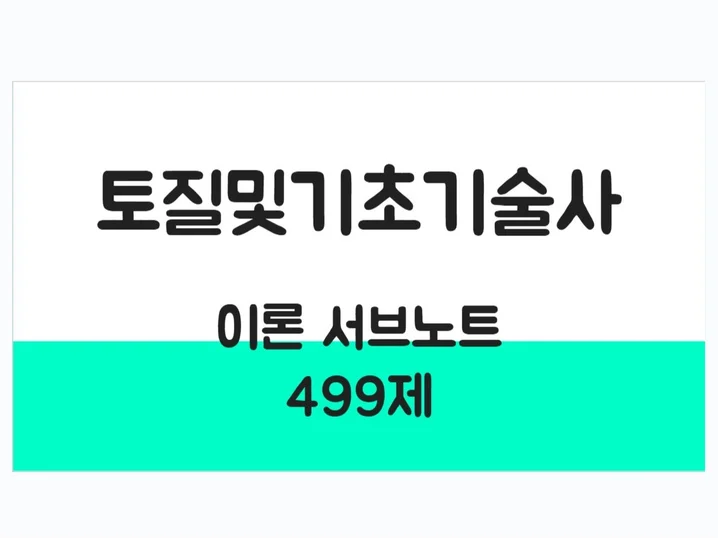 토질및기초기술사

이론 서브노트
499제