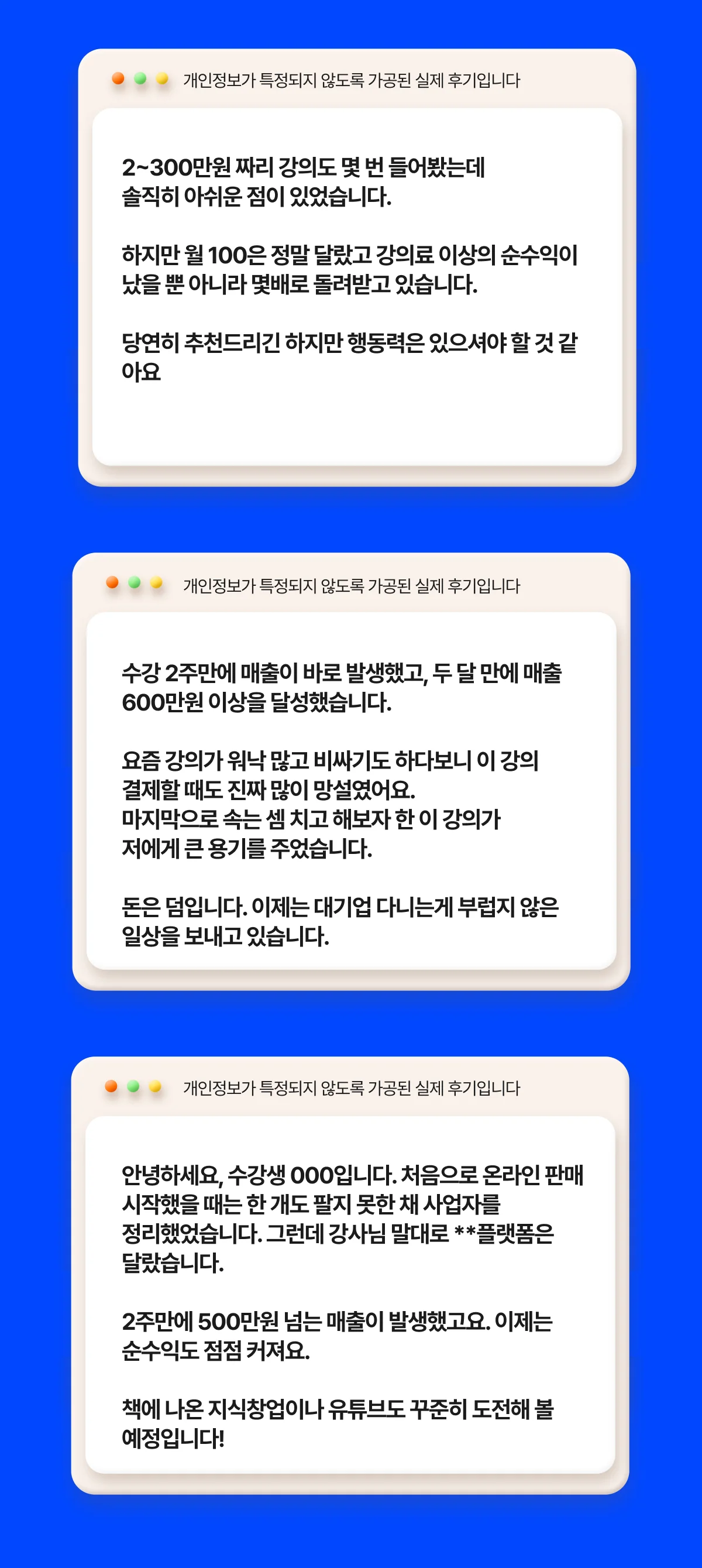 개인정보가 특정되지 않도록 가공된 실제 후기입니다

2~300만원 짜리 강의도 몇 번 들어봤는데 솔직히 아쉬운 점이 있었습니다.

하지만 월 100은 정말 달랐고 강의료 이상의 순수익이 났을 뿐 아니라 몇배로 돌려받고 있습니다.

당연히 추천드리긴 하지만 행동력은 있으셔야 할 것 같아요

개인정보가 특정되지 않도록 가공된 실제 후기입니다

수강 2주만에 매출이 바로 발생했고, 두 달 만에 매출 600만원 이상을 달성했습니다.

요즘 강의가 워낙 많고 비싸기도 하다보니 이 강의 결제할 때도 진짜 많이 망설였어요.
마지막으로 속는 셈 치고 해보자 한 이 강의가 저에게 큰 용기를 주었습니다.

돈은 덤입니다. 이제는 대기업 다니는게 부럽지 않은 일상을 보내고 있습니다.

개인정보가 특정되지 않도록 가공된 실제 후기입니다

안녕하세요, 수강생 000입니다. 처음으로 온라인 판매 시작했을 때는 한 개도 팔지 못한 채 사업자를 정리했었습니다. 그런데 강사님 말대로 **플랫폼은 달랐습니다.

2주만에 500만원 넘는 매출이 발생했고요. 이제는 순수익도 점점 커져요.

책에 나온 지식창업이나 유튜브도 꾸준히 도전해 볼 예정입니다!