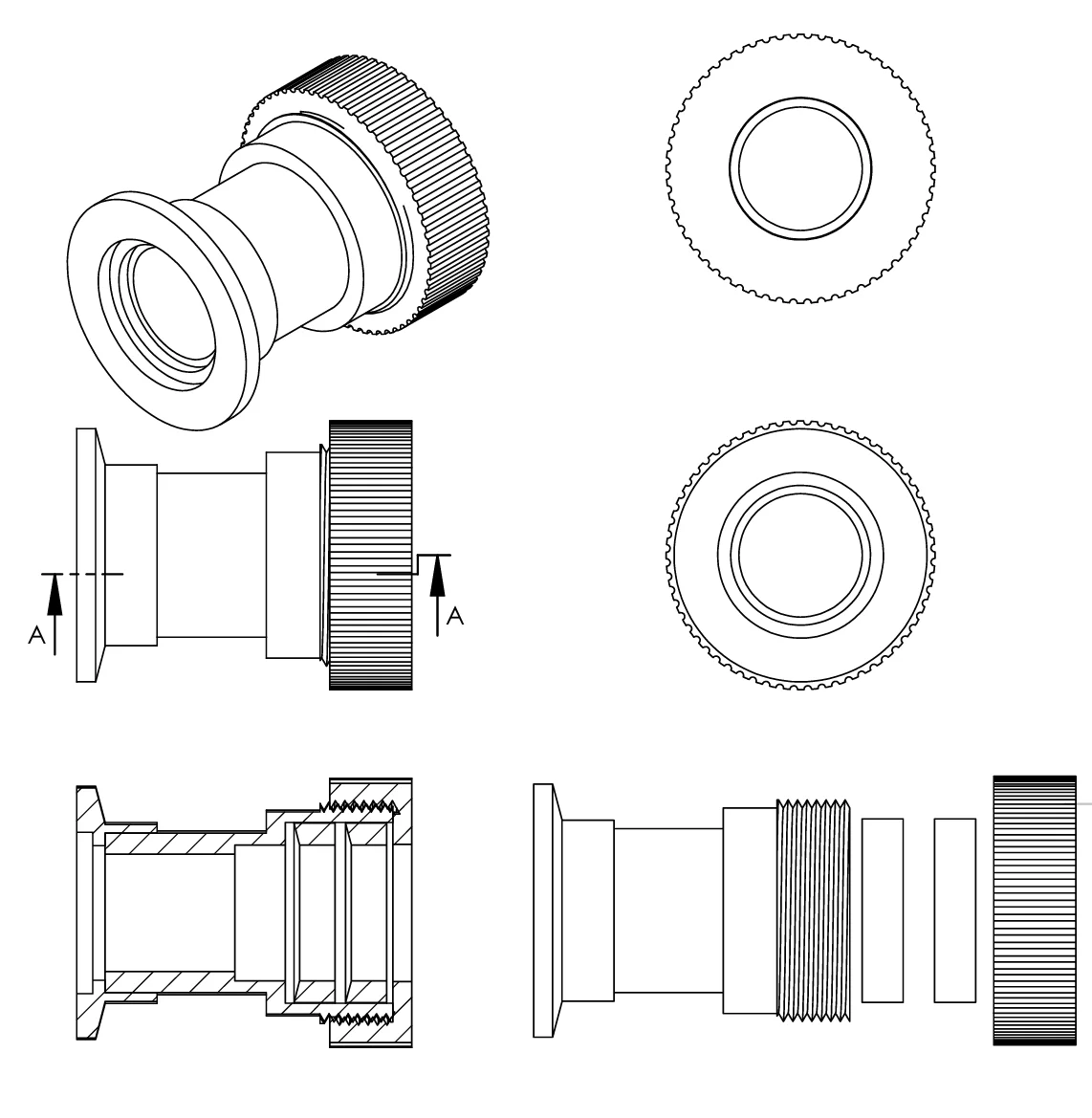 A
A