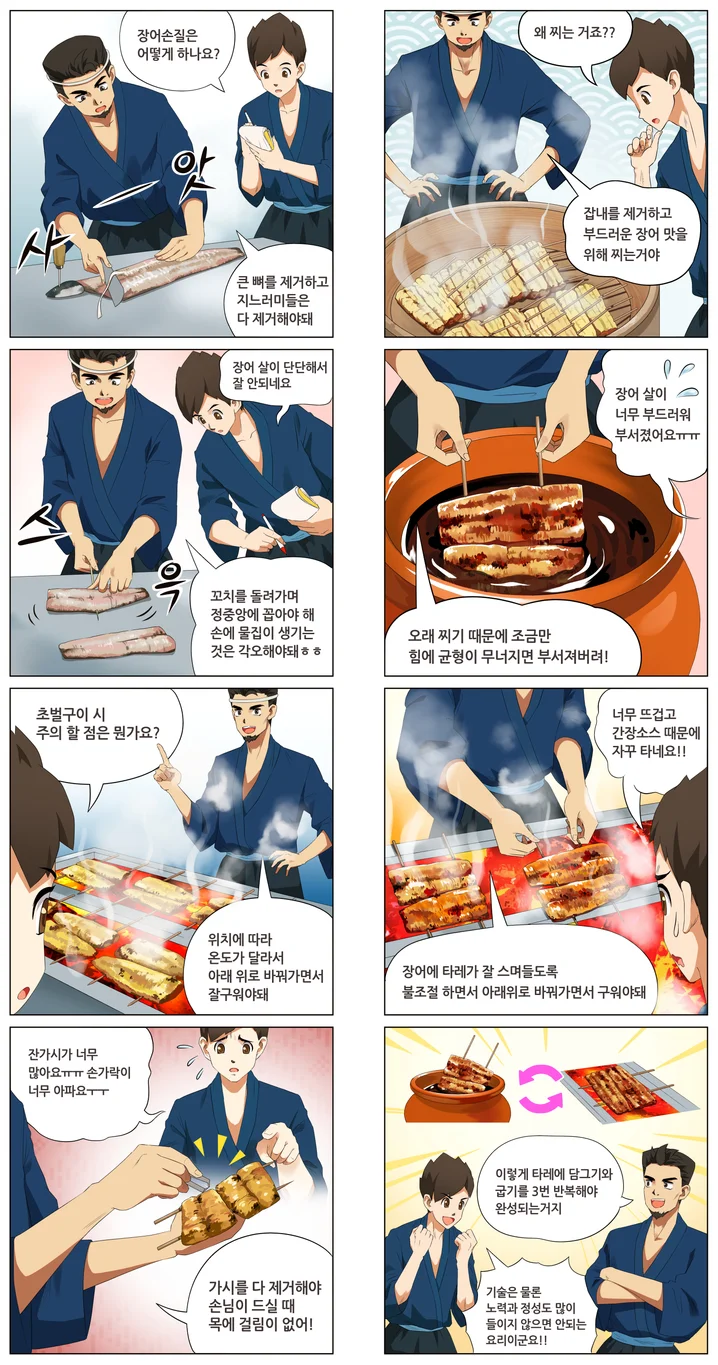 장어손질은 어떻게 하나요?

사 — 악

큰 뼈를 제거하고 지느러미들은 다 제거해야돼

왜 찌는 거죠??

잡내를 제거하고 부드러운 장어 맛을 위해 찌는거야

장어 살이 단단해서 잘 안되네요

스 — 윽

꼬치를 돌려가며 정중앙에 꼽아야 해 손에 물집이 생기는 것은 각오해야돼ㅎㅎ

장어 살이 너무 부드러워 부서졌어요ㅠㅠ

오래 찌기 때문에 조금만 힘에 균형이 무너지면 부서져버려!

초벌구이 시 주의 할 점은 뭔가요?

위치에 따라 온도가 달라서 아래 위로 바꿔가면서 잘구워야돼

너무 뜨겁고 간장소스 때문에 자꾸 타네요!!

장어에 타레가 잘 스며들도록 불조절 하면서 아래위로 바꿔가면서 구워야돼

잔가시가 너무 많아요ㅠㅠ 손가락이 너무 아파요ㅜㅜ

가시를 다 제거해야 손님이 드실 때 목에 걸림이 없어!

이렇게 타레에 담그기와 굽기를 3번 반복해야 완성되는거지

기술은 물론 노력과 정성도 많이 들이지 않으면 안되는 요리이군요!!