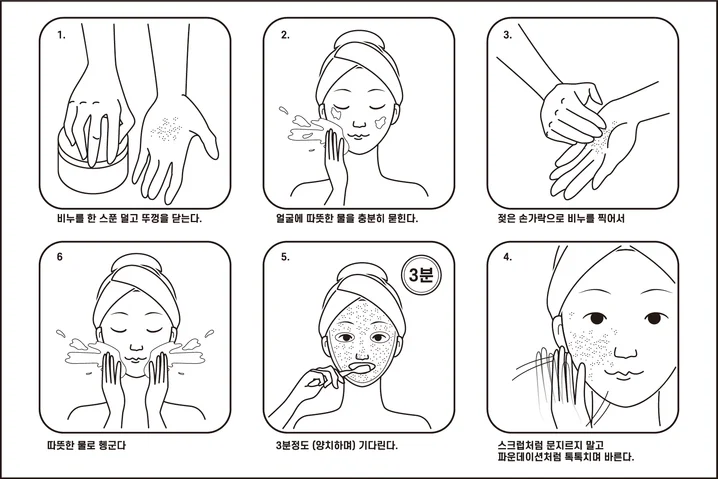 1.

비누를 한 스푼 덜고 뚜껑을 닫는다.

2.

얼굴에 따뜻한 물을 충분히 묻힌다.

3.

젖은 손가락으로 비누를 찍어서

6

따뜻한 물로 헹군다

5.

3분

3분정도 (양치하며) 기다린다.

4.

스크럽처럼 문지르지 말고
파운데이션처럼 톡톡치며 바른다.