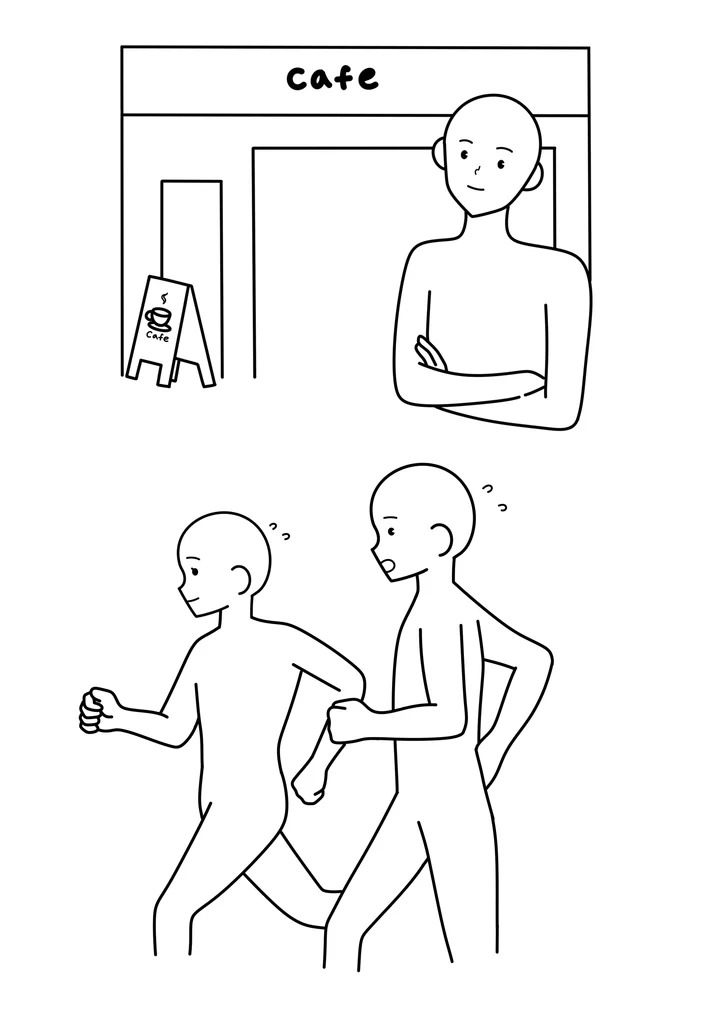 cafe

Cafe