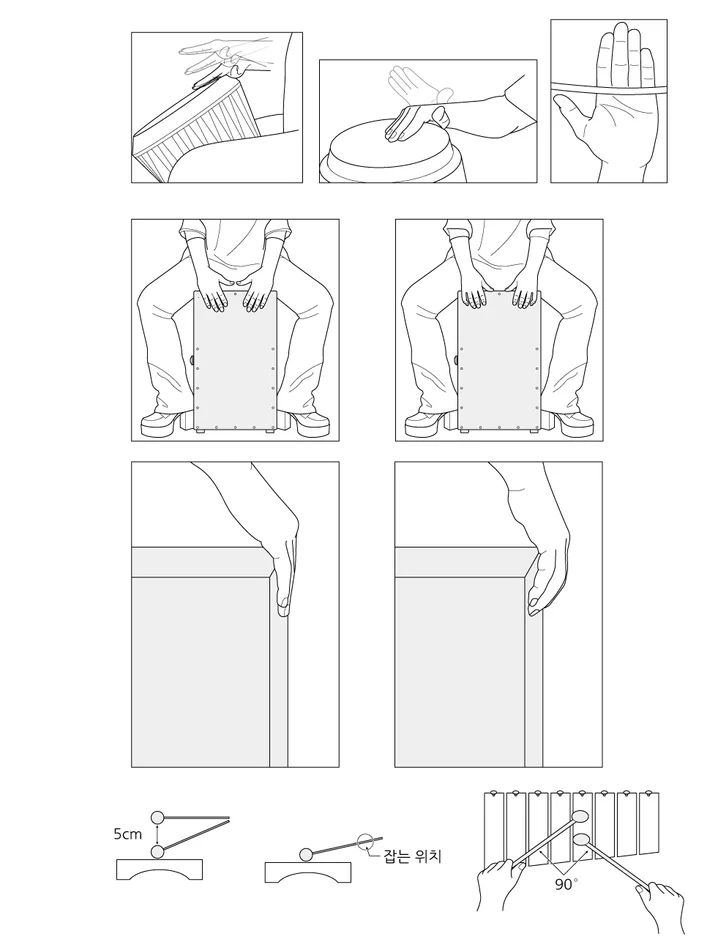 5cm

잡는 위치

90°