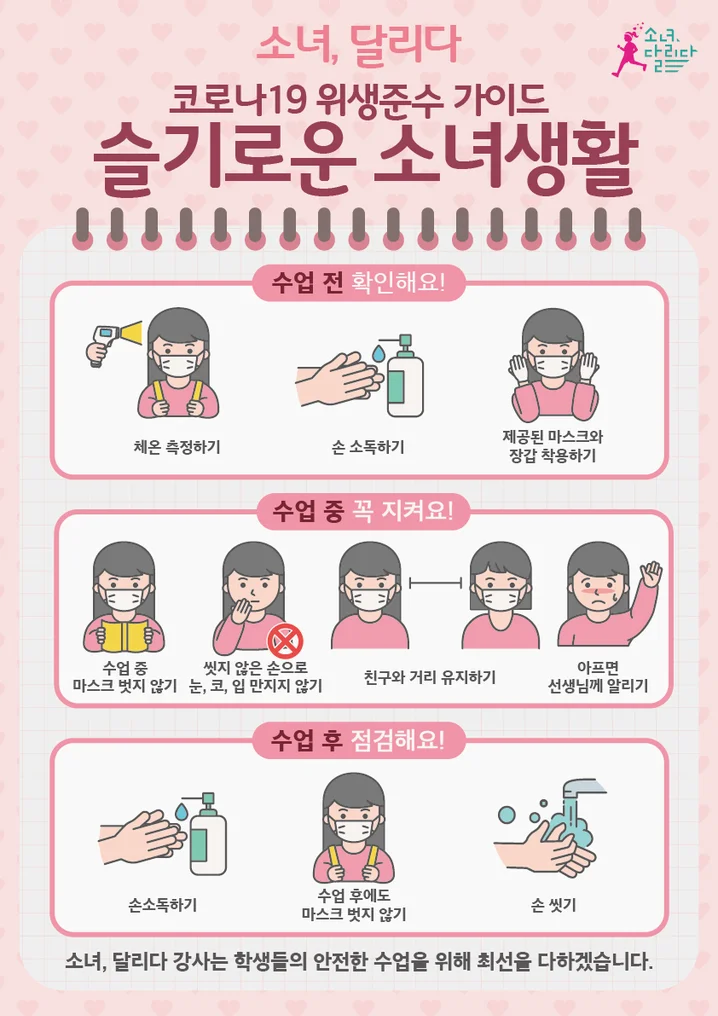 소녀, 달리다

소녀, 달리다

코로나19 위생준수 가이드

슬기로운 소녀생활

수업 전 확인해요!

체온 측정하기

손 소독하기

제공된 마스크와 장갑 착용하기

수업 중 꼭 지켜요!

수업 중 마스크 벗지 않기

씻지 않은 손으로 눈, 코, 입 만지지 않기

친구와 거리 유지하기

아프면 선생님께 알리기

수업 후 점검해요!

손소독하기

수업 후에도 마스크 벗지 않기

손 씻기

소녀, 달리다 강사는 학생들의 안전한 수업을 위해 최선을 다하겠습니다.