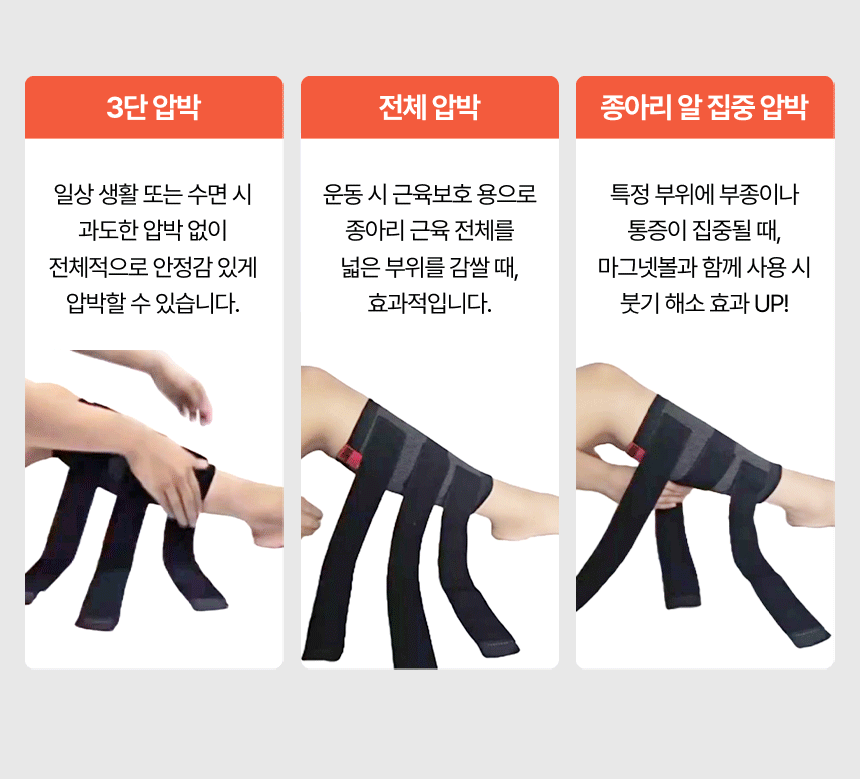 3단 압박

일상 생활 또는 수면 시
과도한 압박 없이
전체적으로 안정감 있게
압박할 수 있습니다.

전체 압박

운동 시 근육보호 용으로
종아리 근육 전체를
넓은 부위를 감쌀 때,
효과적입니다.

종아리 알 집중 압박

특정 부위에 부종이나
통증이 집중될 때,
마그넷볼과 함께 사용 시
붓기 해소 효과 UP!