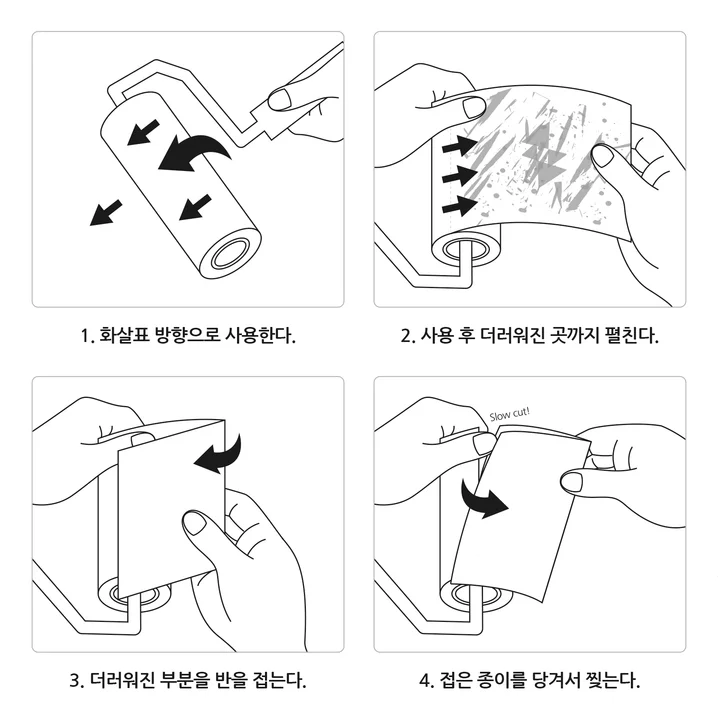 1. 화살표 방향으로 사용한다.

2. 사용 후 더러워진 곳까지 펼친다.

3. 더러워진 부분을 반을 접는다.

Slow cut!

4. 접은 종이를 당겨서 찢는다.