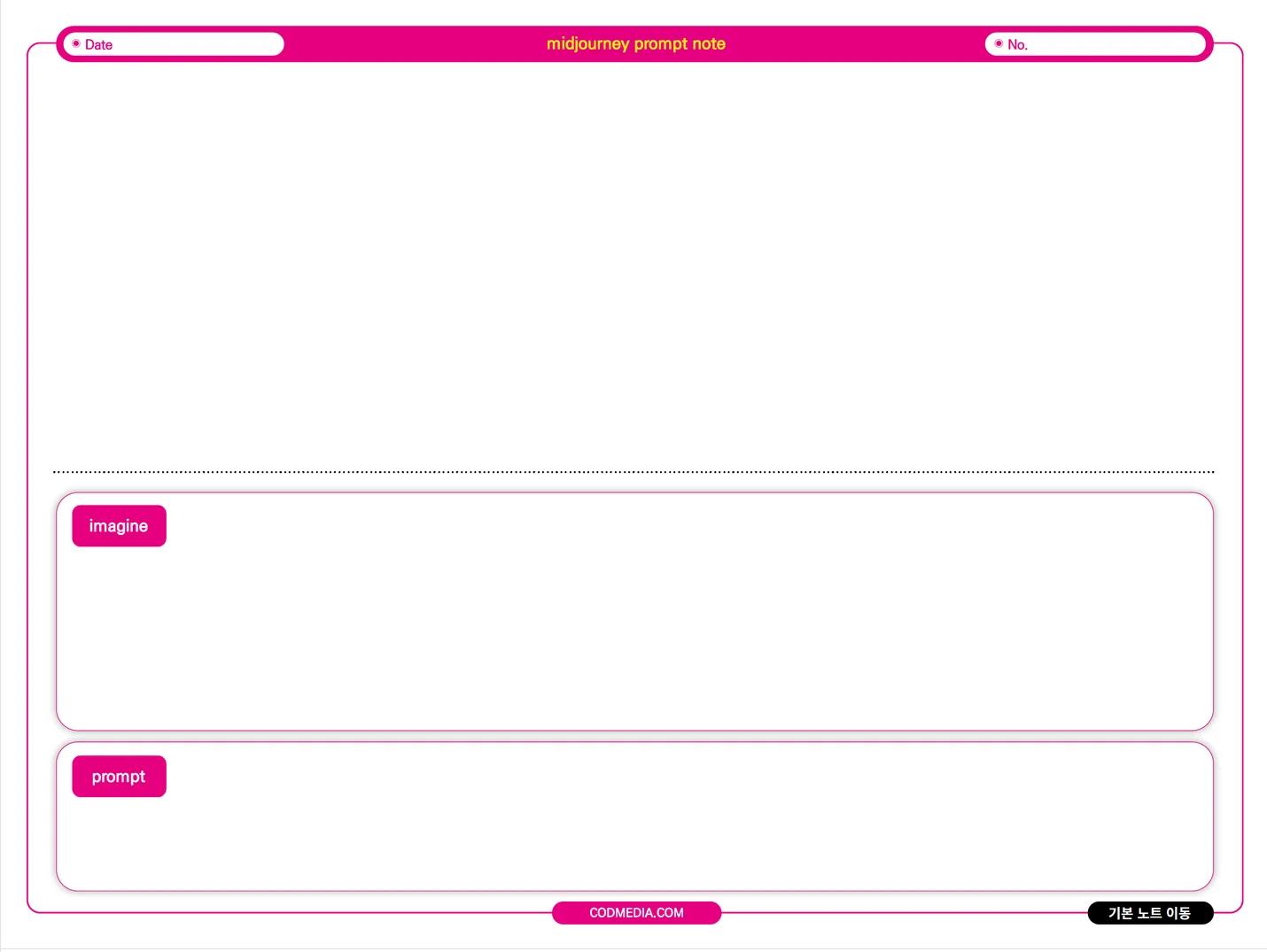 Date

midjourney prompt note

No.

imagine

prompt

CODMEDIA.COM

기본 노트 이동