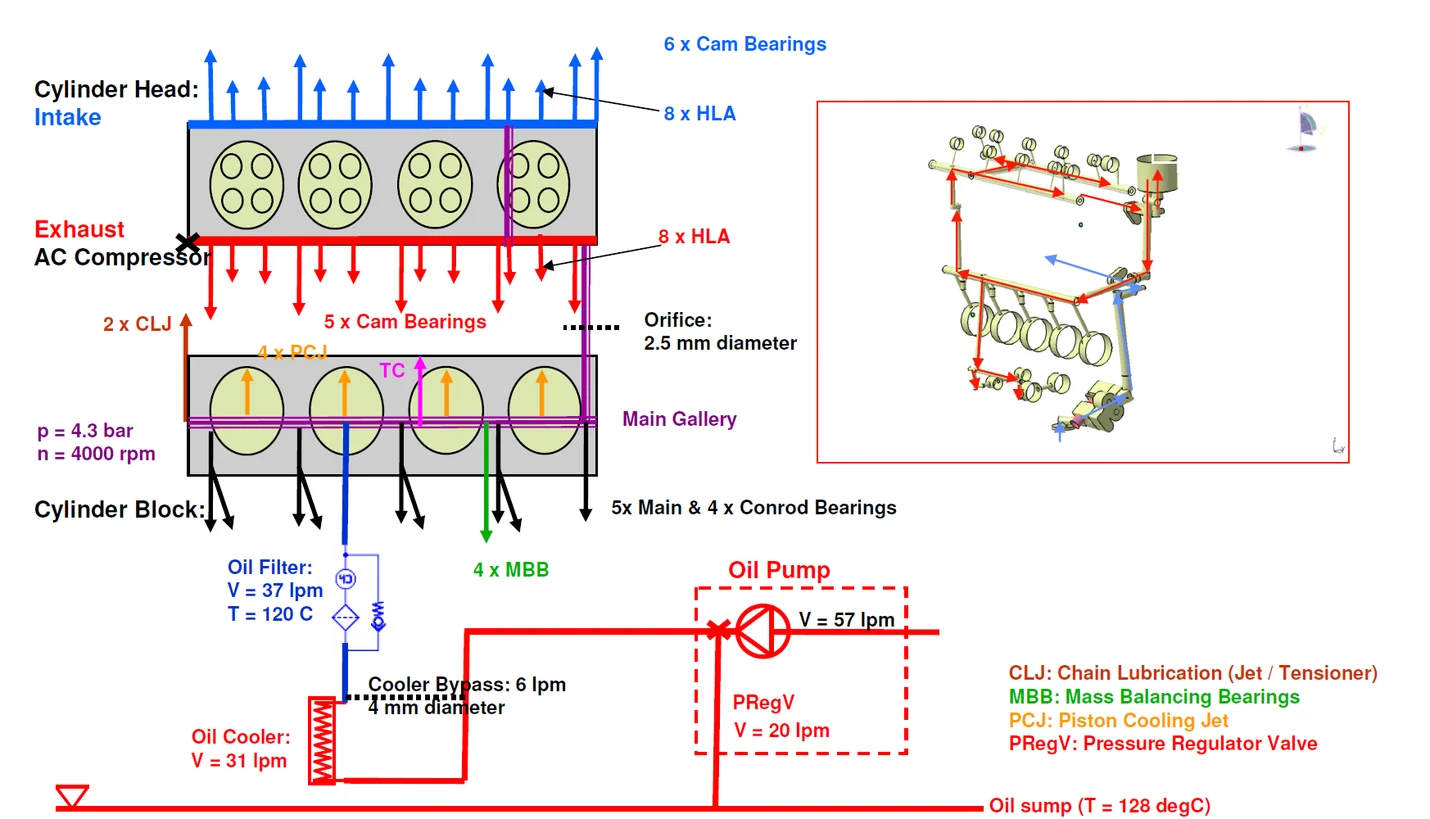 6 x Cam Bearings

Cylinder Head:
Intake

8 x HLA

Exhaust
AC Compressor

8 x HLA

2 x CLJ

5 x Cam Bearings

Orifice:
2.5 mm diameter

4 x PCJ

TC

Main Gallery

p = 4.3 bar
n = 4000 rpm

Cylinder Block:

5x Main & 4 x Conrod Bearings

Oil Filter:
V = 37 lpm
T = 120 C

4 x MBB

Oil Pump

V = 57 lpm

Cooler Bypass: 6 lpm
4 mm diameter

PRegV
V = 20 lpm

Oil Cooler:
V = 31 lpm

CLJ: Chain Lubrication (Jet / Tensioner)
MBB: Mass Balancing Bearings
PCJ: Piston Cooling Jet
PRegV: Pressure Regulator Valve

Oil sump (T = 128 degC)