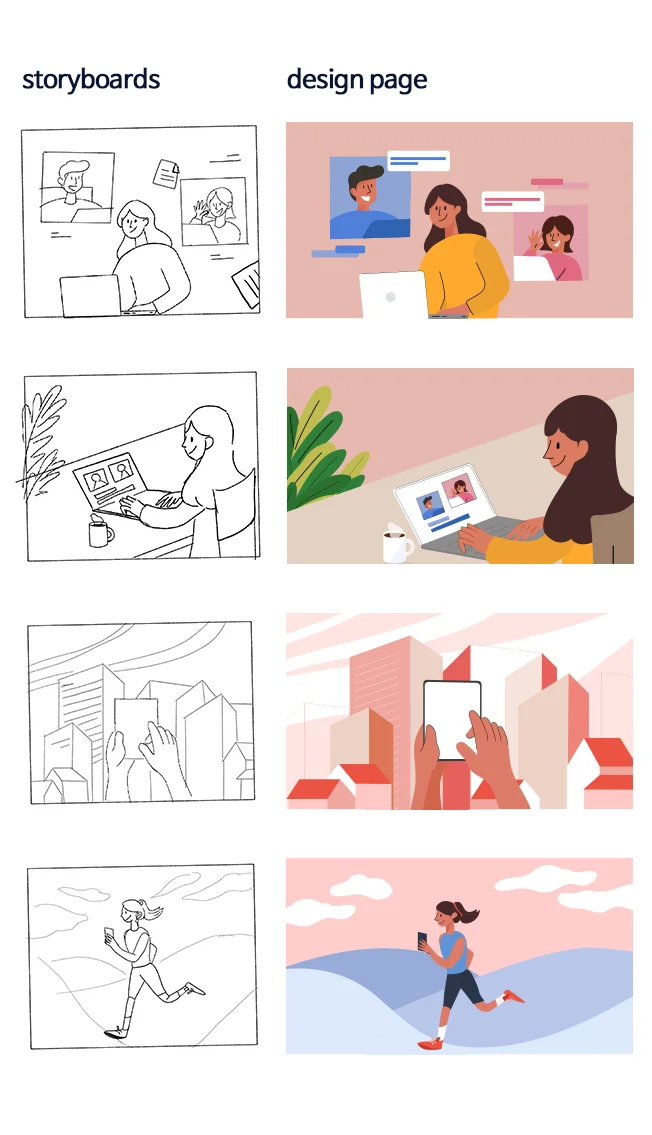 storyboards

design page