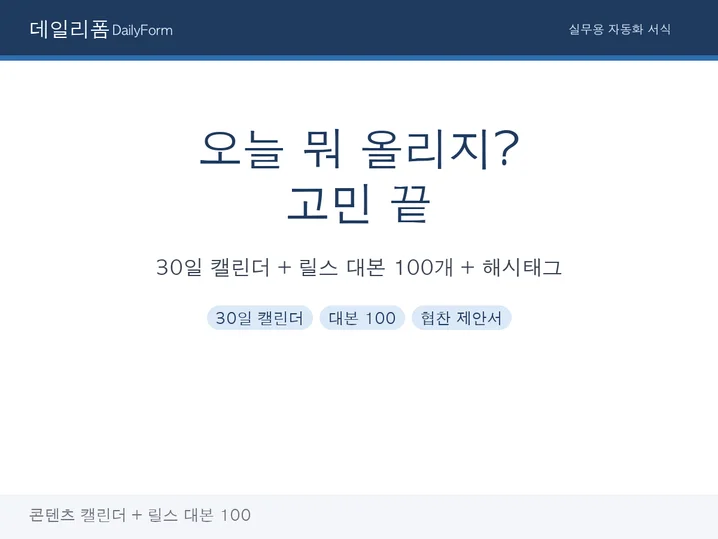 데일리폼 DailyForm

실무용 자동화 서식

오늘 뭐 올리지?
고민 끝

30일 캘린더 + 릴스 대본 100개 + 해시태그

30일 캘린더 대본 100 협찬 제안서

콘텐츠 캘린더 + 릴스 대본 100