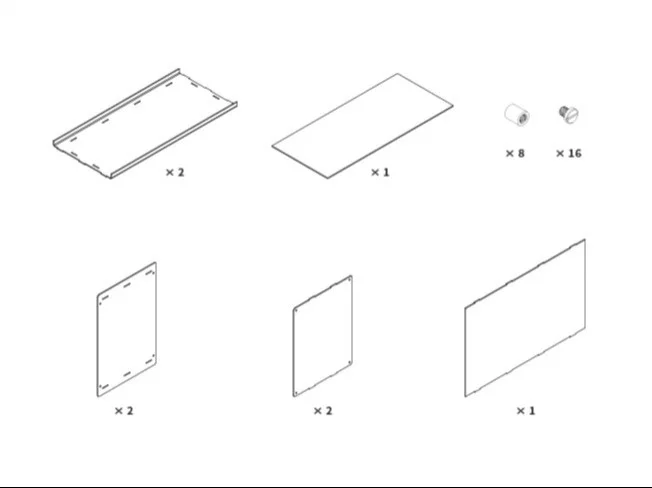 × 2

× 1

× 8

× 16

× 2

× 2

× 1