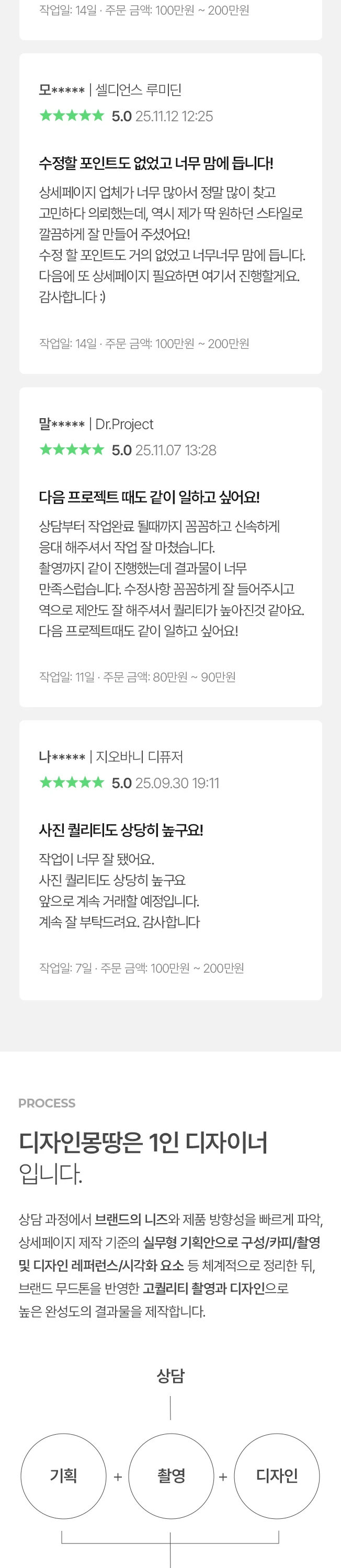 작업일: 14일 · 주문 금액: 100만원 ~ 200만원

모***** | 셀디언스 루미딘
★★★★★ 5.0 25.11.12 12:25

수정할 포인트도 없었고 너무 맘에 듭니다!

상세페이지 업체가 너무 많아서 정말 많이 찾고 고민하다 의뢰했는데, 역시 제가 딱 원하던 스타일로 깔끔하게 잘 만들어 주셨어요!
수정 할 포인트도 거의 없었고 너무너무 맘에 듭니다. 다음에 또 상세페이지 필요하면 여기서 진행할게요. 감사합니다 :)

작업일: 14일 · 주문 금액: 100만원 ~ 200만원

말***** | Dr.Project
★★★★★ 5.0 25.11.07 13:28

다음 프로젝트 때도 같이 일하고 싶어요!

상담부터 작업완료 될때까지 꼼꼼하고 신속하게 응대 해주셔서 작업 잘 마쳤습니다.
촬영까지 같이 진행했는데 결과물이 너무 만족스럽습니다. 수정사항 꼼꼼하게 잘 들어주시고 역으로 제안도 잘 해주셔서 퀄리티가 높아진것 같아요.
다음 프로젝트때도 같이 일하고 싶어요!

작업일: 11일 · 주문 금액: 80만원 ~ 90만원

나***** | 지오바니 디퓨저
★★★★★ 5.0 25.09.30 19:11

사진 퀄리티도 상당히 높구요!

작업이 너무 잘 됐어요.
사진 퀄리티도 상당히 높구요
앞으로 계속 거래할 예정입니다.
계속 잘 부탁드려요. 감사합니다

작업일: 7일 · 주문 금액: 100만원 ~ 200만원

PROCESS

디자인몽땅은 1인 디자이너 입니다.

상담 과정에서 브랜드의 니즈와 제품 방향성을 빠르게 파악, 상세페이지 제작 기준의 실무형 기획안으로 구성/카피/촬영 및 디자인 레퍼런스/시각화 요소 등 체계적으로 정리한 뒤, 브랜드 무드톤을 반영한 고퀄리티 촬영과 디자인으로 높은 완성도의 결과물을 제작합니다.

상담

기획 + 촬영 + 디자인